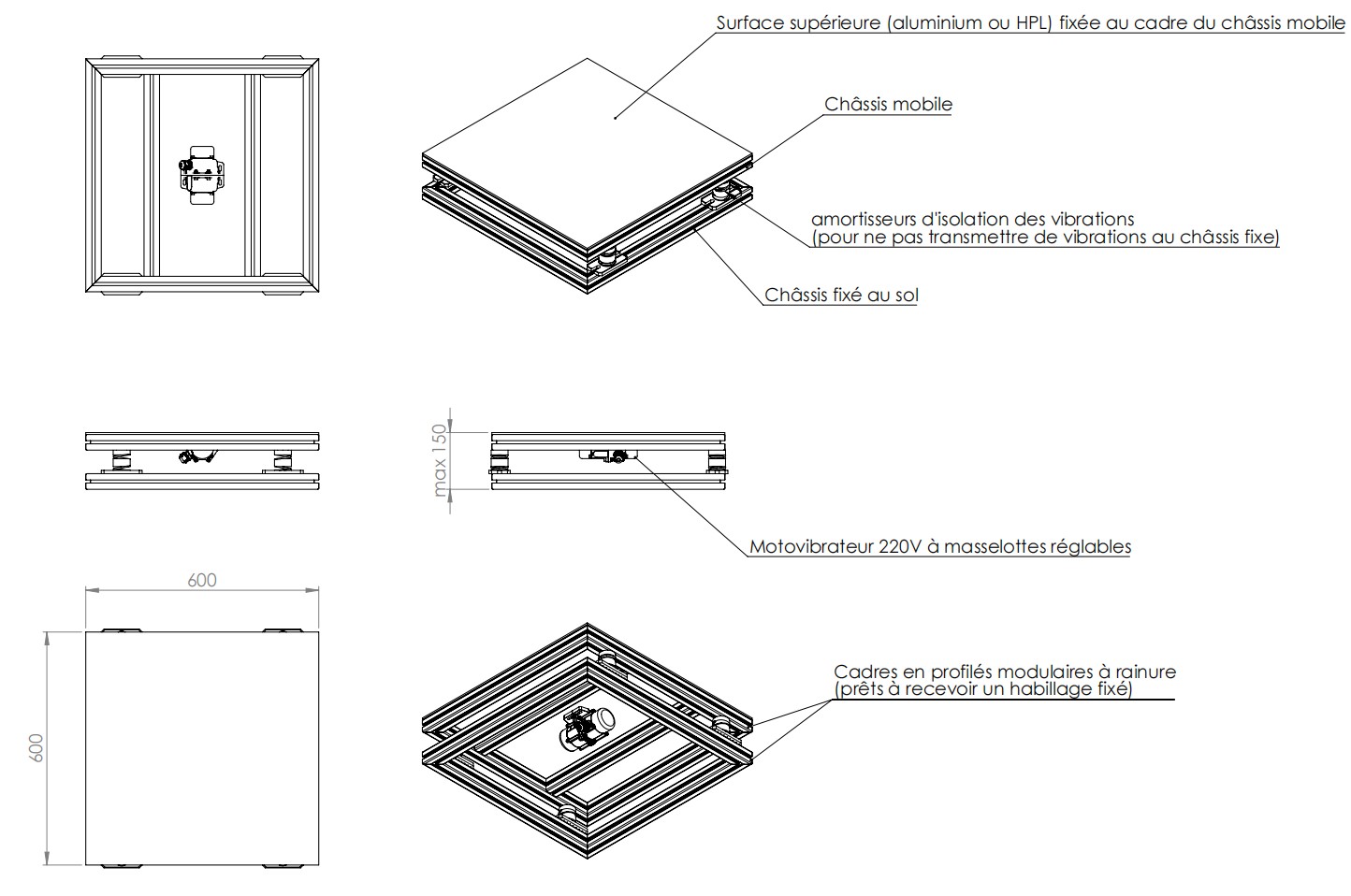 Surface supérieure (aluminium ou HPL) fixée au cadre du châssis mobile

Châssis mobile

amortisseurs d'isolation des vibrations
(pour ne pas transmettre de vibrations au châssis fixe)

Châssis fixé au sol

max 150

Motovibrateur 220V à masselottes réglables

600

600

Cadres en profilés modulaires à rainure
(prêts à recevoir un habillage fixé)